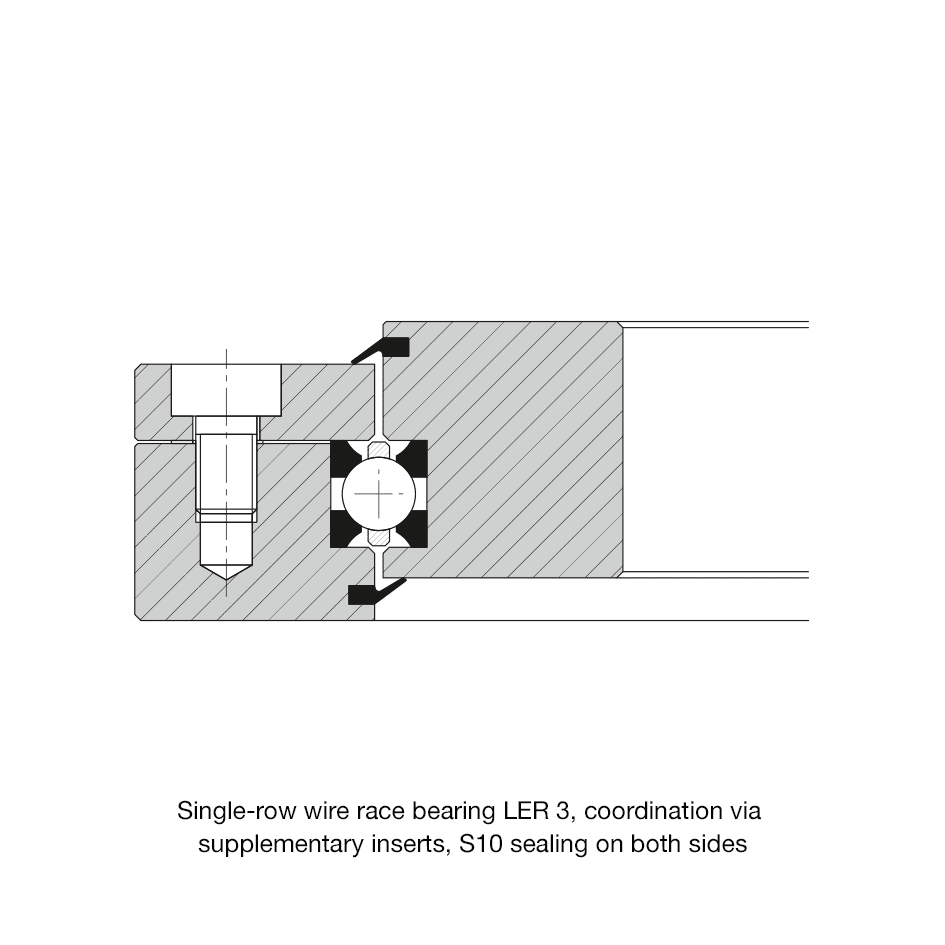 Single-row wire race bearing LER 3, coordination via supplementary inserts, S10 sealing on both sides